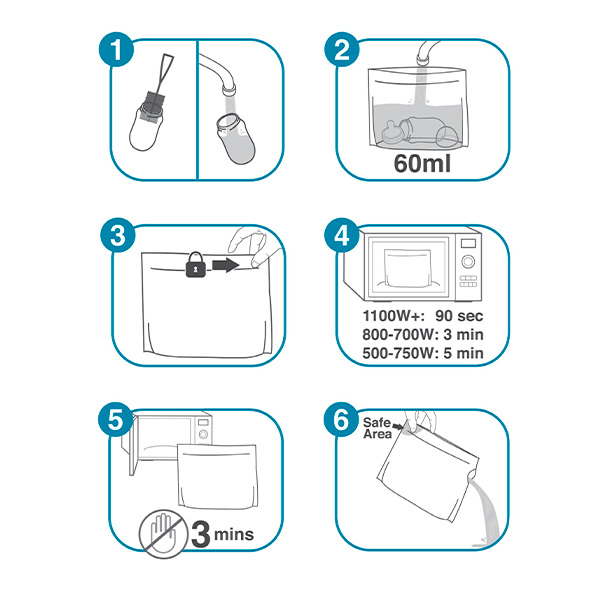 1

2

60ml

3

4

1100W+: 90 sec
800-700W: 3 min
500-750W: 5 min

5

3 mins

6

Safe Area